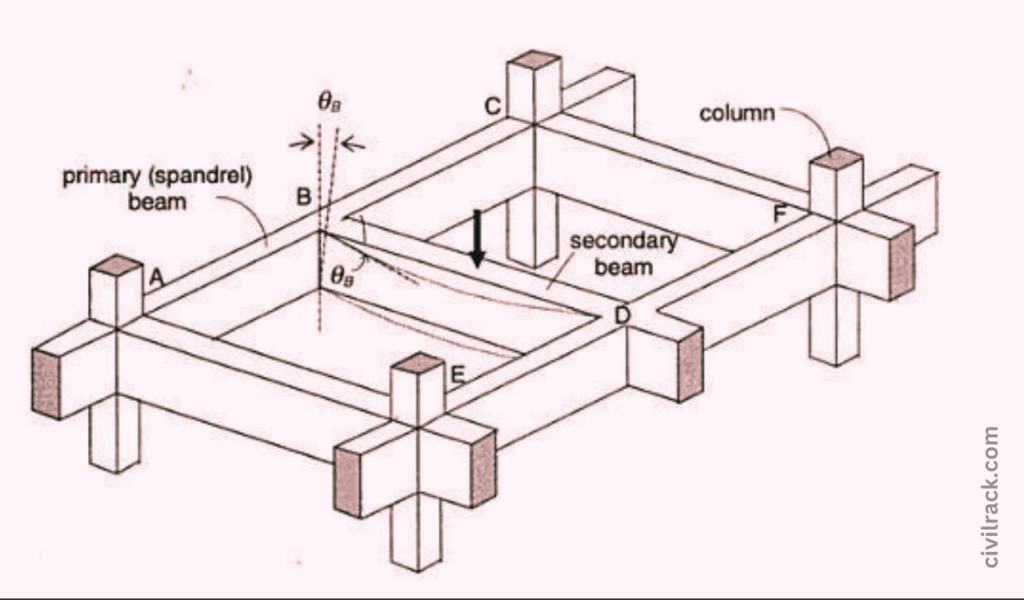 $\theta_B$

C

column

primary (spandrel) beam

B

F

secondary beam

A

$\theta_B$

D

E

civilrack.com